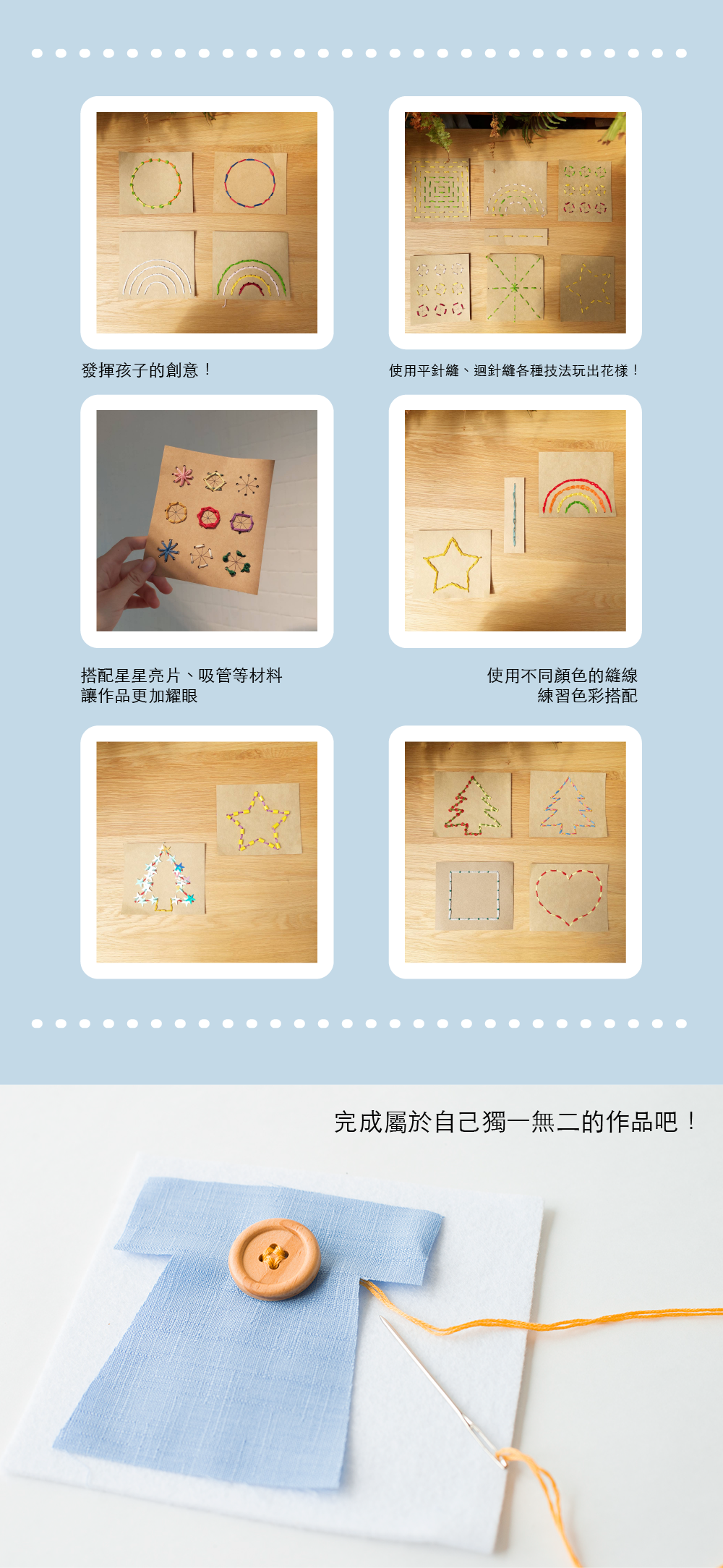 發揮孩子的創意！

使用平針縫、迴針縫各種技法玩出花樣！

搭配星星亮片、吸管等材料
讓作品更加耀眼

使用不同顏色的縫線
練習色彩搭配

完成屬於自己獨一無二的作品吧！